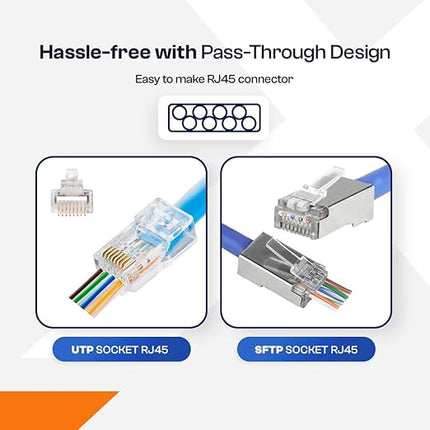 Hassle-free with Pass-Through Design

Easy to make RJ45 connector

UTP SOCKET RJ45

SFTP SOCKET RJ45